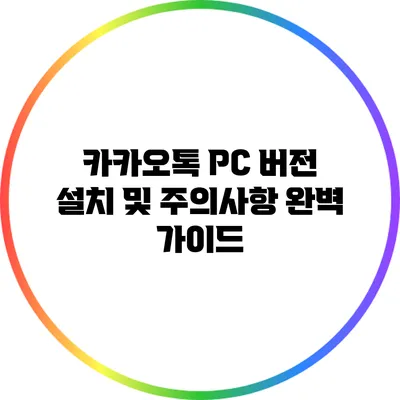 카카오톡 PC 버전 설치 및 주의사항 완벽 가이드