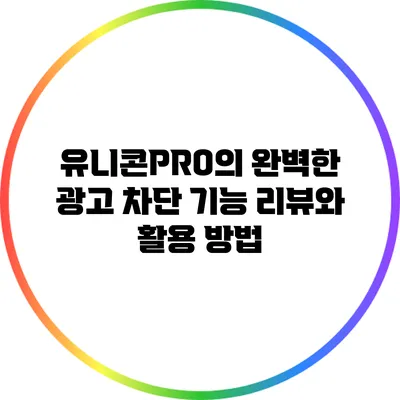 유니콘PRO의 완벽한 광고 차단 기능 리뷰와 활용 방법