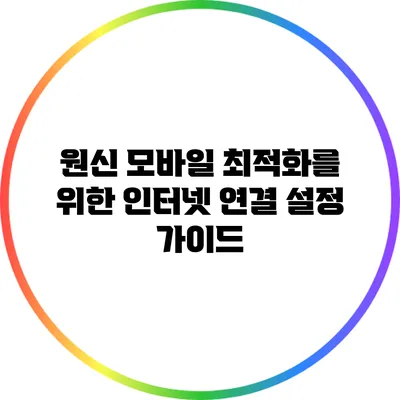 원신 모바일 최적화를 위한 인터넷 연결 설정 가이드