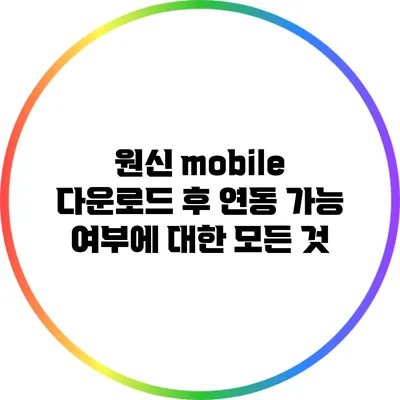 원신 mobile
다운로드 후 연동 가능
여부에 대한 모든 것