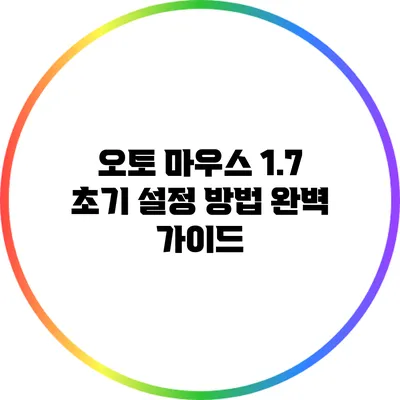 오토 마우스 1.7 초기 설정 방법 완벽 가이드