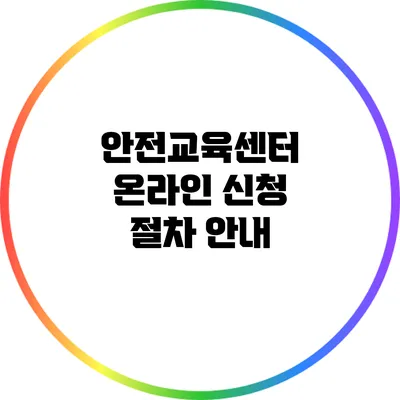 안전교육센터
온라인 신청
절차 안내