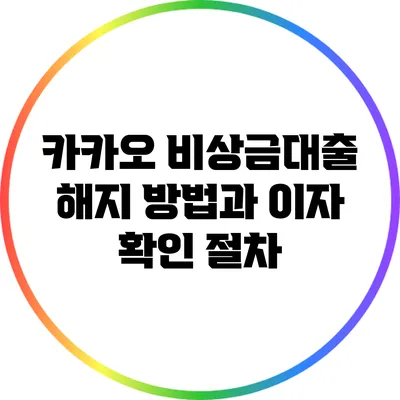 카카오 비상금대출 해지 방법과 이자 확인 절차