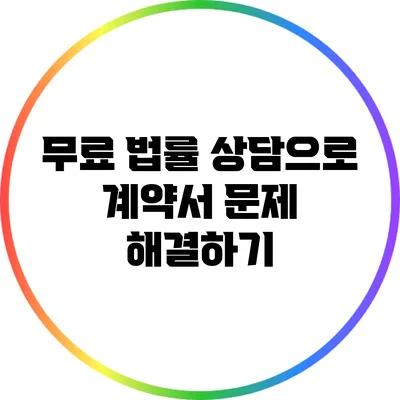 무료 법률 상담으로 계약서 문제 해결하기