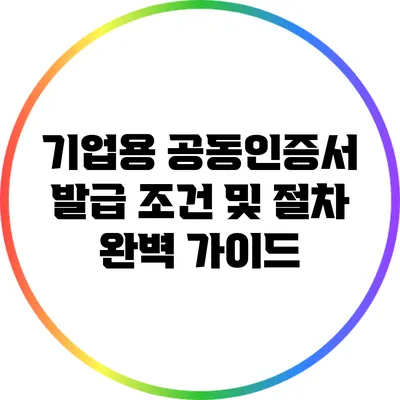 기업용 공동인증서 발급 조건 및 절차 완벽 가이드