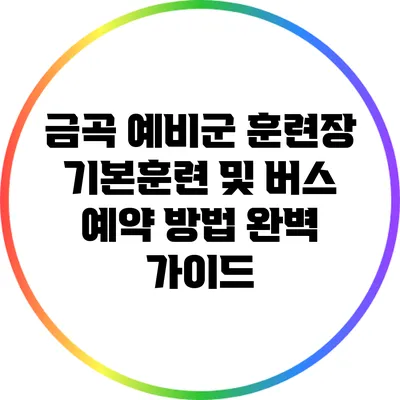 금곡 예비군 훈련장 기본훈련 및 버스 예약 방법 완벽 가이드