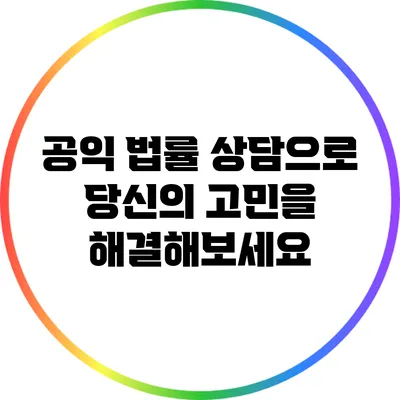 공익 법률 상담으로 당신의 고민을 해결해보세요