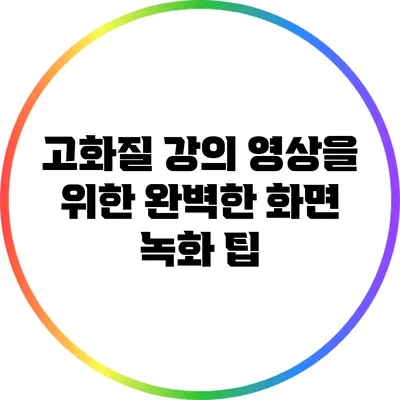 고화질 강의 영상을 위한 완벽한 화면 녹화 팁